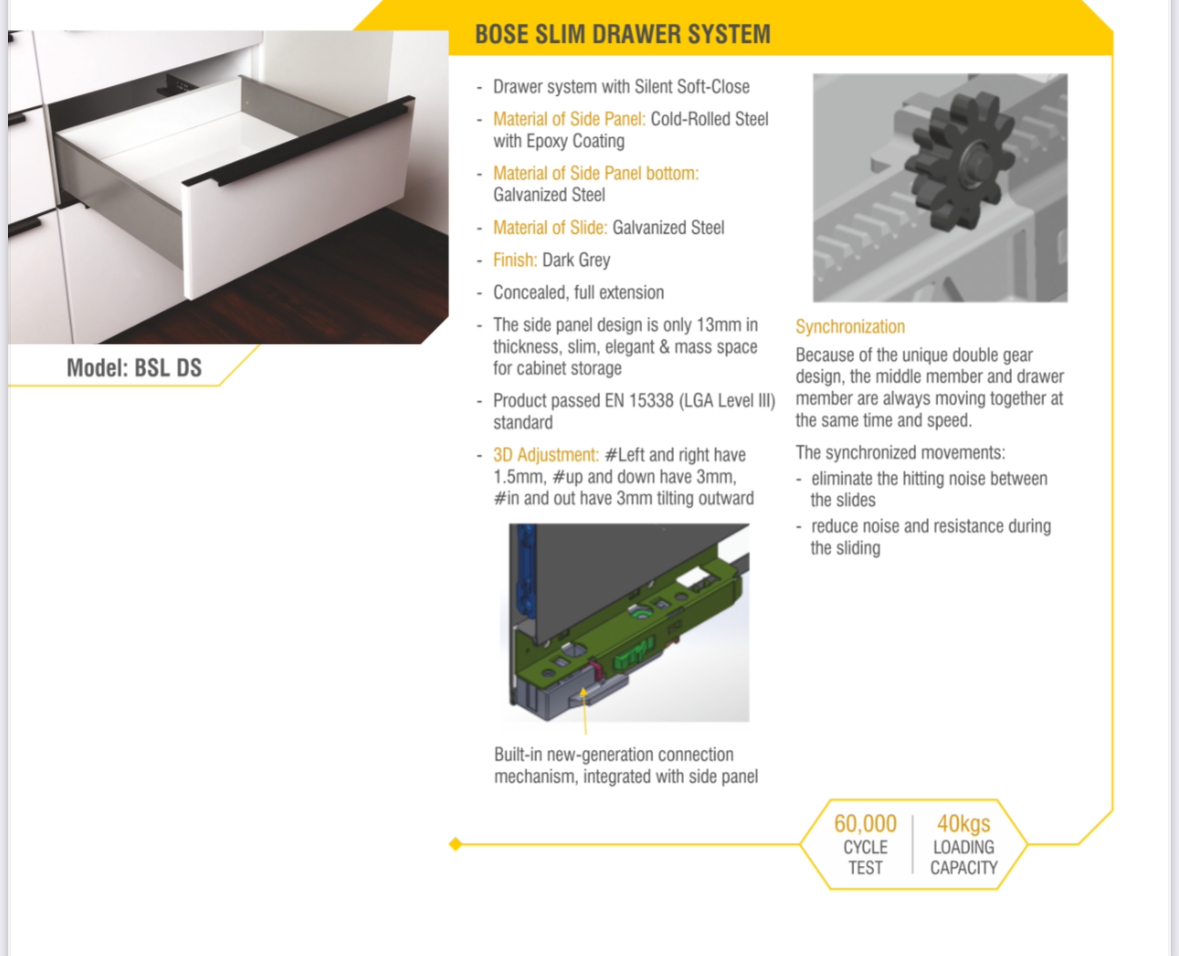 Model: BSL DS

BOSE SLIM DRAWER SYSTEM

- Drawer system with Silent Soft-Close
- Material of Side Panel: Cold-Rolled Steel with Epoxy Coating
- Material of Side Panel bottom: Galvanized Steel
- Material of Slide: Galvanized Steel
- Finish: Dark Grey
- Concealed, full extension
- The side panel design is only 13mm in thickness, slim, elegant & mass space for cabinet storage
- Product passed EN 15338 (LGA Level III) standard
- 3D Adjustment: #Left and right have 1.5mm, #up and down have 3mm, #in and out have 3mm tilting outward

Built-in new-generation connection mechanism, integrated with side panel

Synchronization

Because of the unique double gear design, the middle member and drawer member are always moving together at the same time and speed.

The synchronized movements:
- eliminate the hitting noise between the slides
- reduce noise and resistance during the sliding

60,000 CYCLE TEST

40kgs LOADING CAPACITY